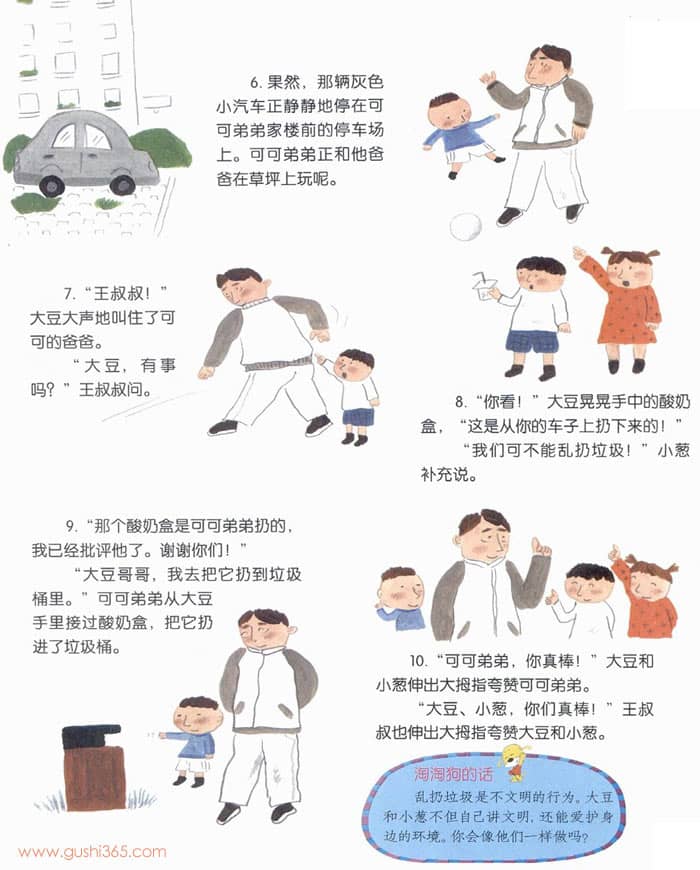 6. 果然，那辆灰色小汽车正静静地停在可可弟弟家楼前的停车场上。可可弟弟正和他爸爸在草坪上玩呢。

7. “王叔叔！”大豆大声地叫住了可可的爸爸。

“大豆，有事吗？”王叔叔问。

8. “你看！”大豆晃晃手中的酸奶盒，“这是从你的车子上扔下来的！”

“我们可不能乱扔垃圾！”小葱补充说。

9. “那个酸奶盒是可可弟弟扔的，我已经批评他了。谢谢你们！”

“大豆哥哥，我去把它扔到垃圾桶里。”可可弟弟从大豆手里接过酸奶盒，把它扔进了垃圾桶。

10. “可可弟弟，你真棒！”大豆和小葱伸出大拇指夸赞可可弟弟。

“大豆、小葱，你们真棒！”王叔叔也伸出大拇指夸赞大豆和小葱。

淘淘狗的话

乱扔垃圾是不文明的行为。大豆和小葱不但自己讲文明，还能爱护身边的环境。你会像他们一样做吗？

www.gushi365.com